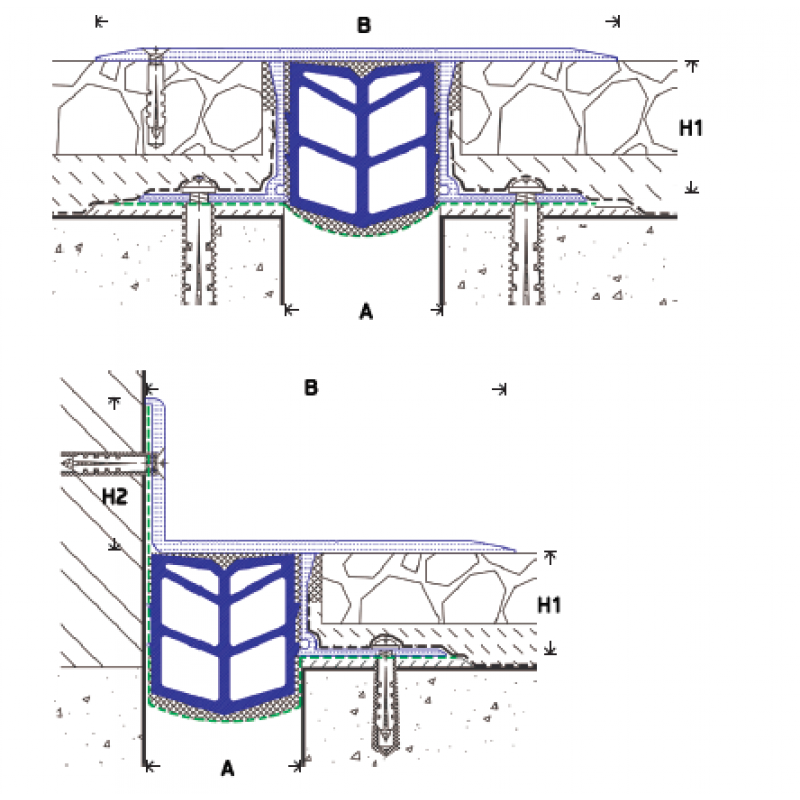 B

H1

A

B

H2

H1

A